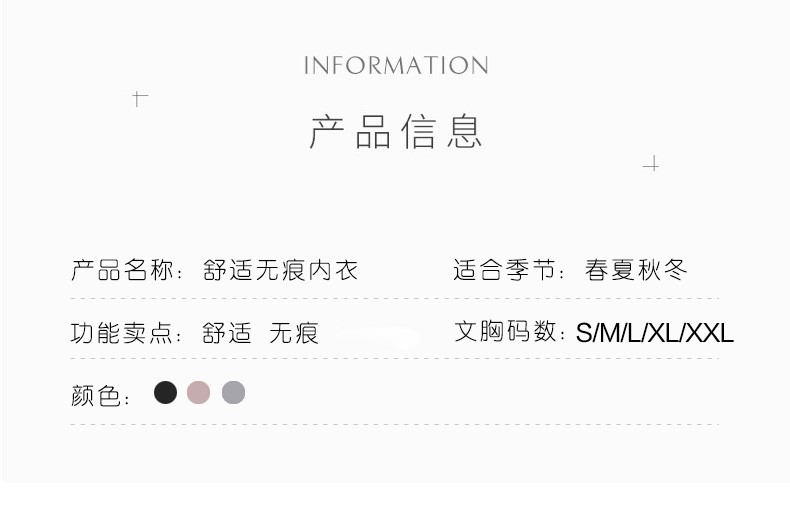 INFORMATION

产品信息

产品名称：舒适无痕内衣

适合季节：春夏秋冬

功能卖点：舒适 无痕

文胸码数：S/M/L/XL/XXL

颜色：