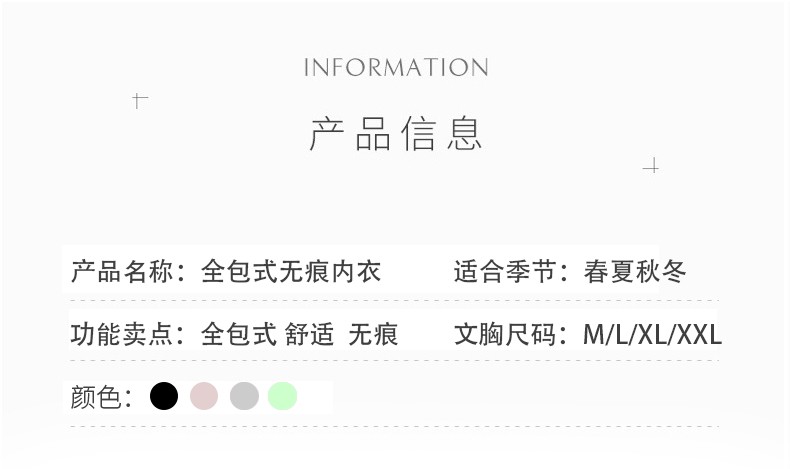 INFORMATION

产品信息

产品名称：全包式无痕内衣 适合季节：春夏秋冬

功能卖点：全包式 舒适 无痕 文胸尺码：M/L/XL/XXL

颜色：