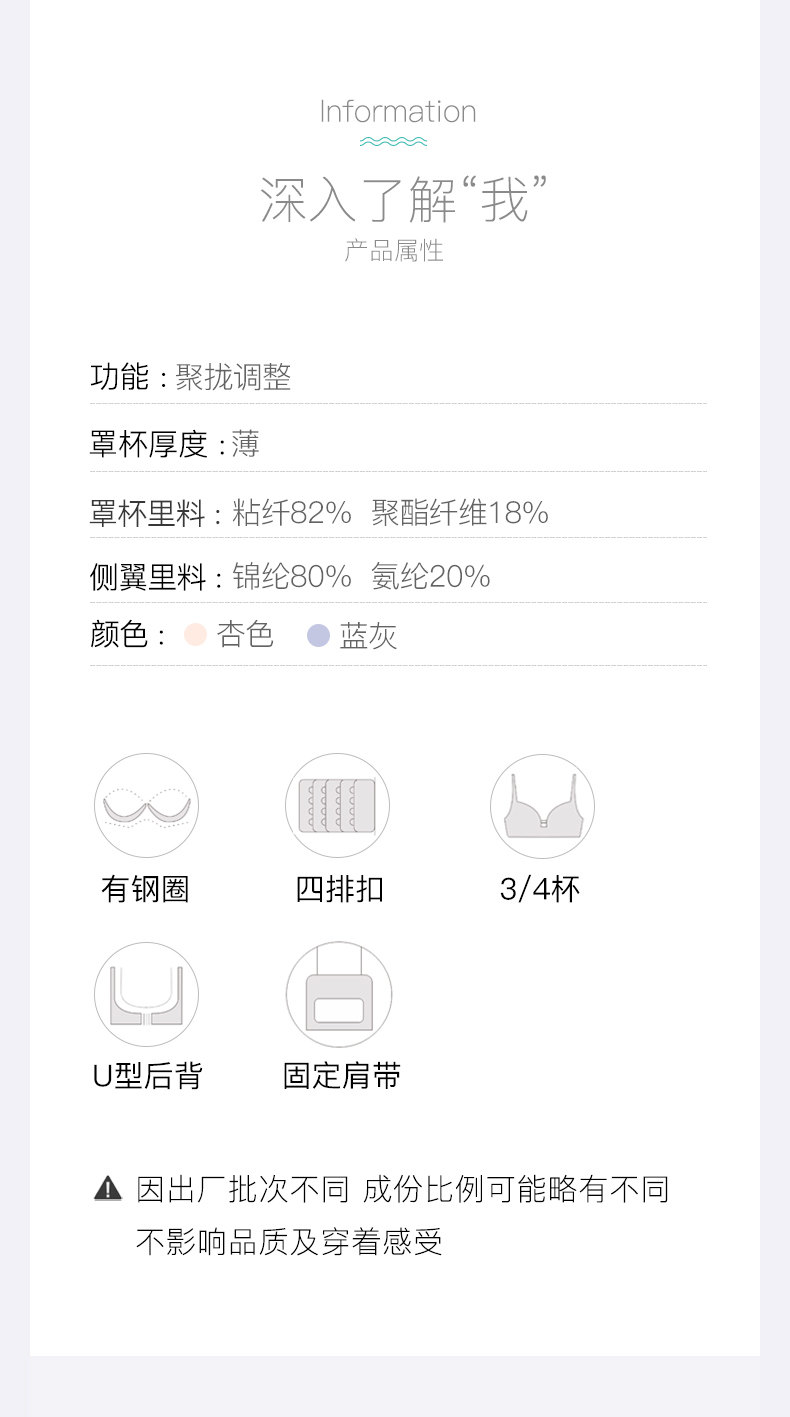 Information

深入了解“我”

产品属性

功能：聚拢调整

罩杯厚度：薄

罩杯里料：粘纤82% 聚酯纤维18%

侧翼里料：锦纶80% 氨纶20%

颜色： 杏色 蓝灰

有钢圈

四排扣

3/4杯

U型后背

固定肩带

因出厂批次不同 成份比例可能略有不同 不影响品质及穿着感受