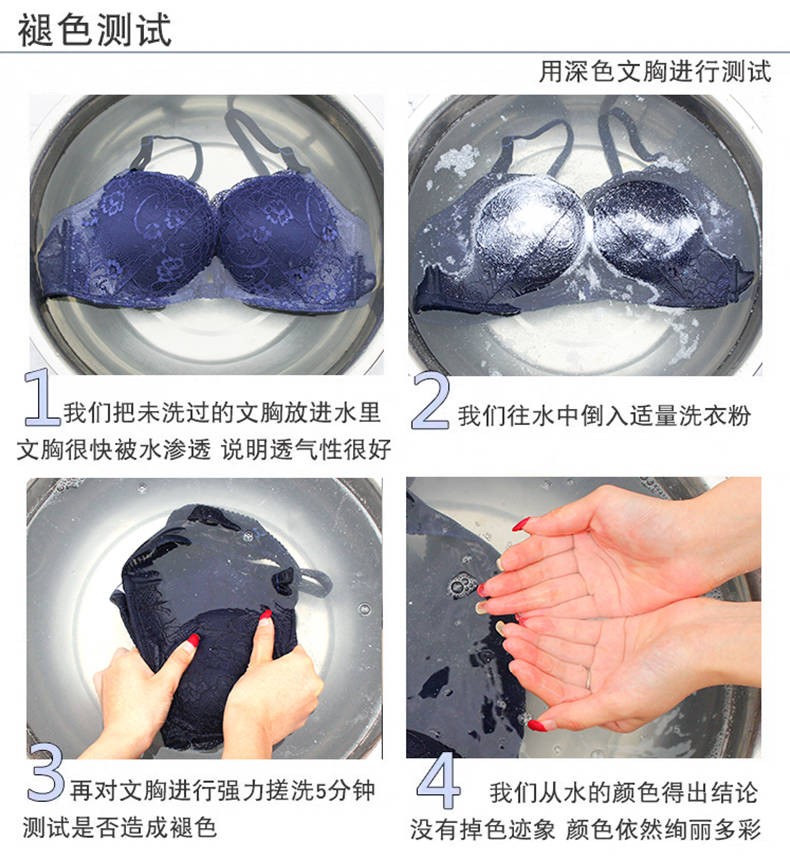 褪色测试

用深色文胸进行测试

1 我们把未洗过的文胸放进水里
文胸很快被水渗透 说明透气性很好

2 我们往水中倒入适量洗衣粉

3 再对文胸进行强力搓洗5分钟
测试是否造成褪色

4 我们从水的颜色得出结论
没有掉色迹象 颜色依然绚丽多彩