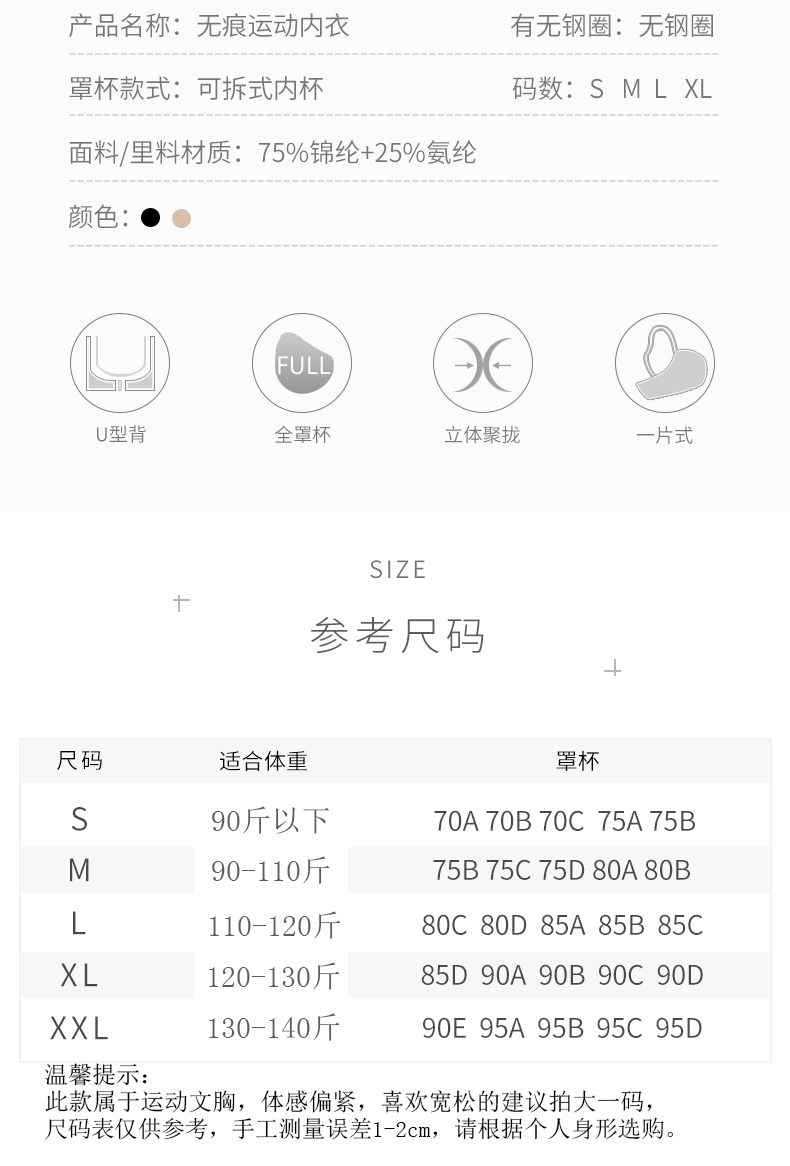 产品名称：无痕运动内衣

有无钢圈：无钢圈

罩杯款式：可拆式内杯

码数：S M L XL

面料/里料材质：75%锦纶+25%氨纶

颜色：

FULL

U型背

全罩杯

立体聚拢

一片式

SIZE

参考尺码

| 尺码 | 适合体重 | 罩杯 |
|---|---|---|
| S | 90斤以下 | 70A 70B 70C 75A 75B |
| M | 90-110斤 | 75B 75C 75D 80A 80B |
| L | 110-120斤 | 80C 80D 85A 85B 85C |
| XL | 120-130斤 | 85D 90A 90B 90C 90D |
| XXL | 130-140斤 | 90E 95A 95B 95C 95D |

温馨提示：
此款属于运动文胸，体感偏紧，喜欢宽松的建议拍大一码，
尺码表仅供参考，手工测量误差1-2cm，请根据个人身形选购。