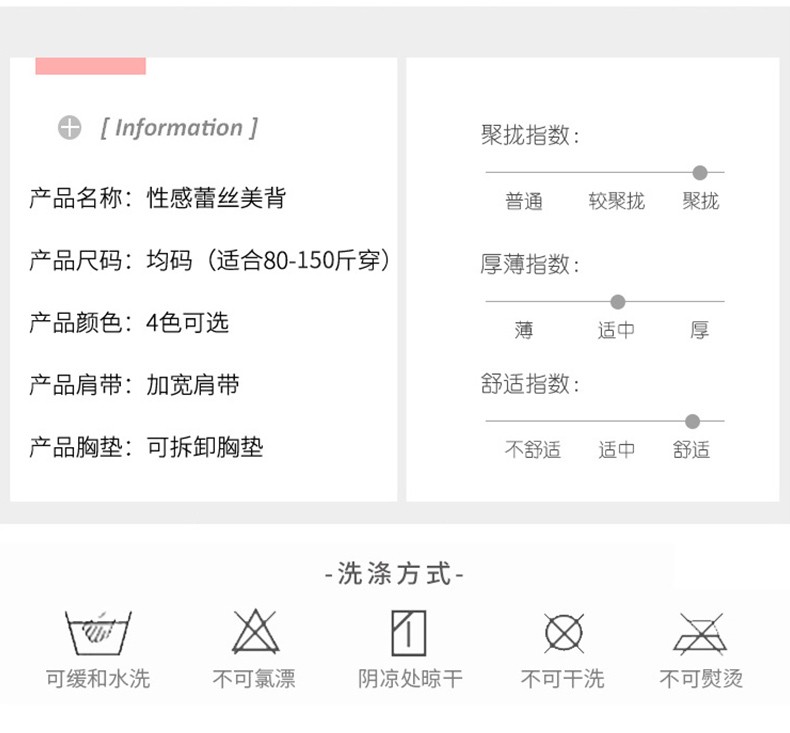 [ Information ]

产品名称：性感蕾丝美背

产品尺码：均码（适合80-150斤穿）

产品颜色：4色可选

产品肩带：加宽肩带

产品胸垫：可拆卸胸垫

聚拢指数：

普通 较聚拢 聚拢

厚薄指数：

薄 适中 厚

舒适指数：

不舒适 适中 舒适

-洗涤方式-

可缓和水洗 不可氯漂 阴凉处晾干 不可干洗 不可熨烫