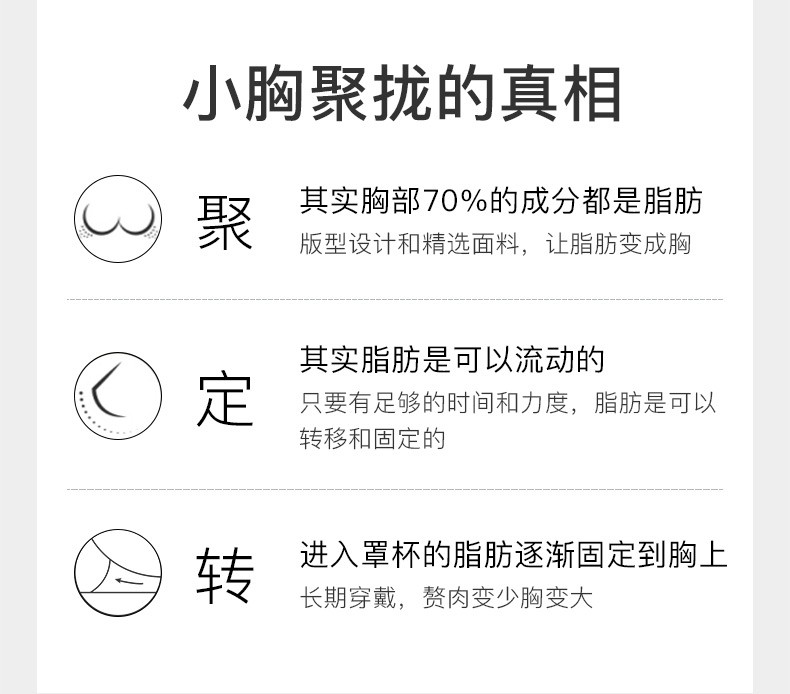 小胸聚拢的真相

聚

其实胸部70%的成分都是脂肪

版型设计和精选面料，让脂肪变成胸

定

其实脂肪是可以流动的

只要有足够的时间和力度，脂肪是可以转移和固定的

转

进入罩杯的脂肪逐渐固定到胸上

长期穿戴，赘肉变少胸变大