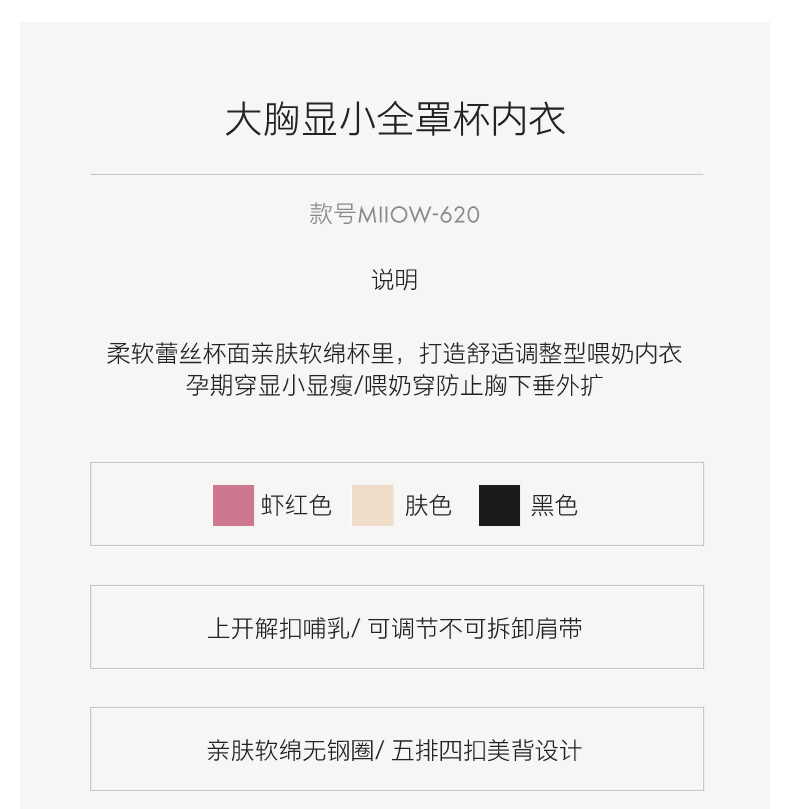 大胸显小全罩杯内衣

款号MIIOW-620

说明

柔软蕾丝杯面亲肤软绵杯里，打造舒适调整型喂奶内衣
孕期穿显小显瘦/喂奶穿防止胸下垂外扩

虾红色 肤色 黑色

上开解扣哺乳/ 可调节不可拆卸肩带

亲肤软绵无钢圈/ 五排四扣美背设计